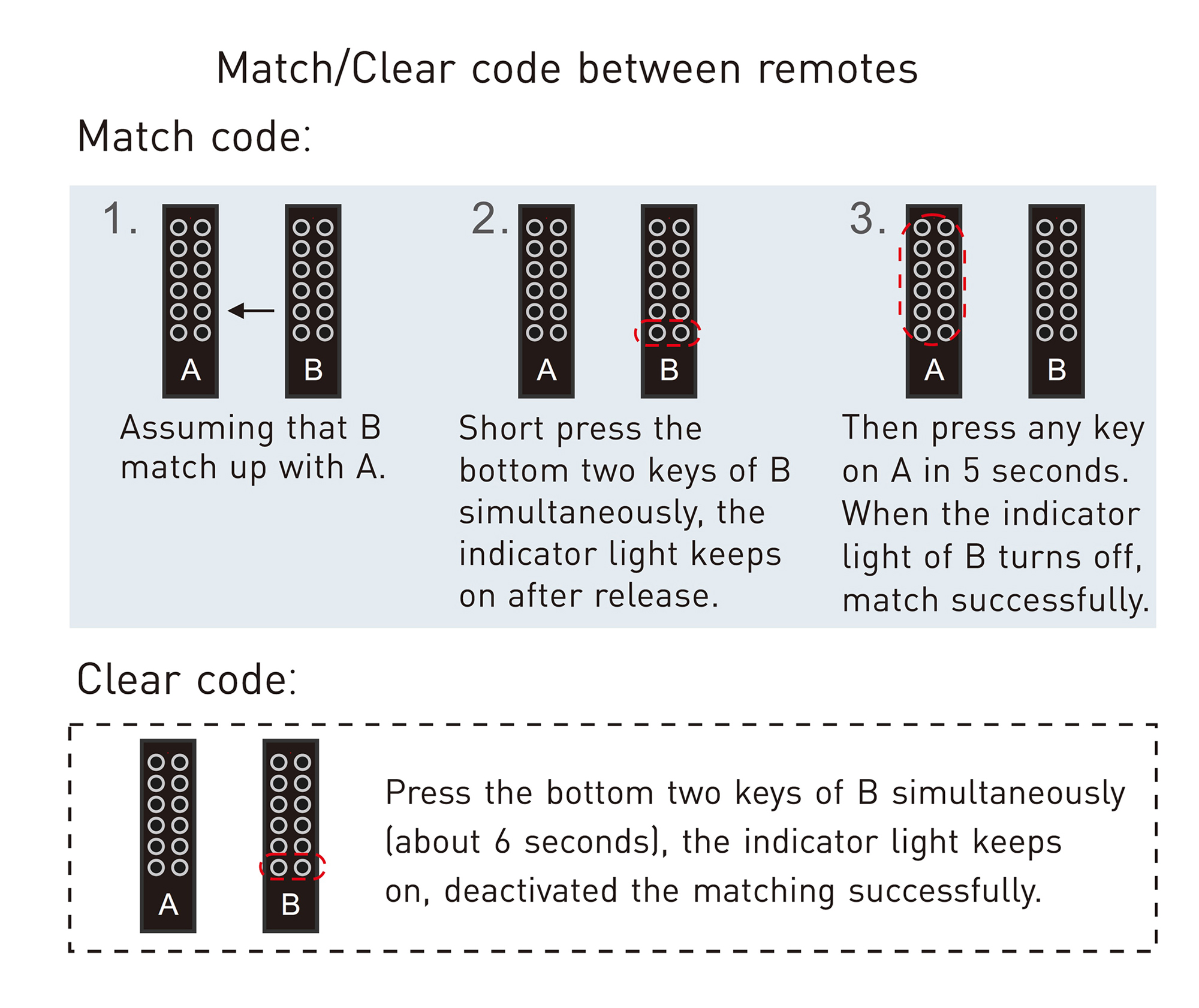 Match/Clear code between remotes

Match code:

1.

A B

Assuming that B match up with A.

2.

A B

Short press the bottom two keys of B simultaneously, the indicator light keeps on after release.

3.

A B

Then press any key on A in 5 seconds. When the indicator light of B turns off, match successfully.

Clear code:

A B

Press the bottom two keys of B simultaneously (about 6 seconds), the indicator light keeps on, deactivated the matching successfully.